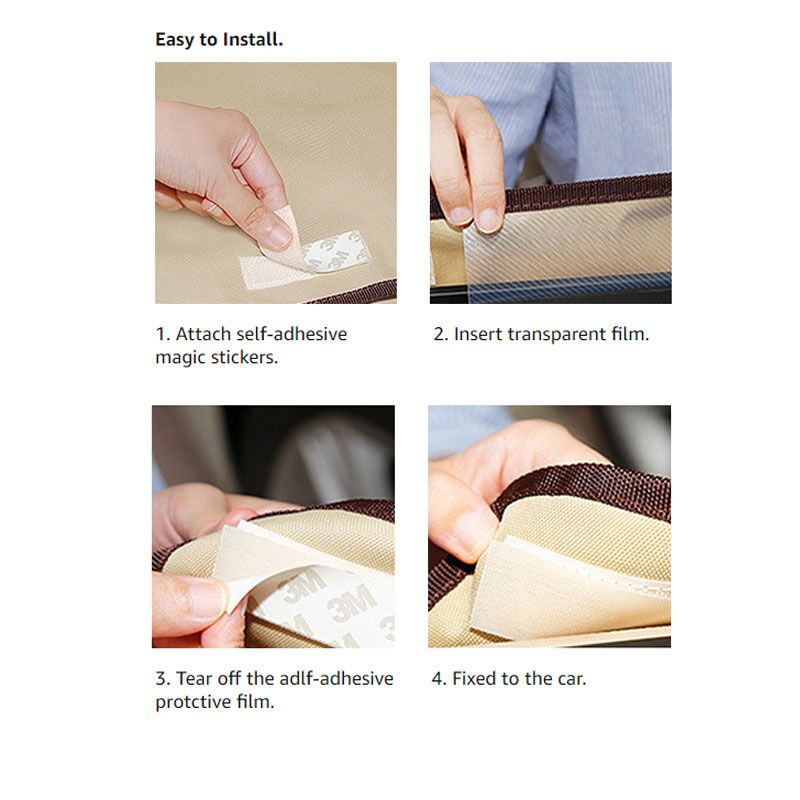 Easy to Install.

3M 3M

1. Attach self-adhesive magic stickers.

2. Insert transparent film.

3M 3M 3M

3. Tear off the adlf-adhesive protctive film.

4. Fixed to the car.