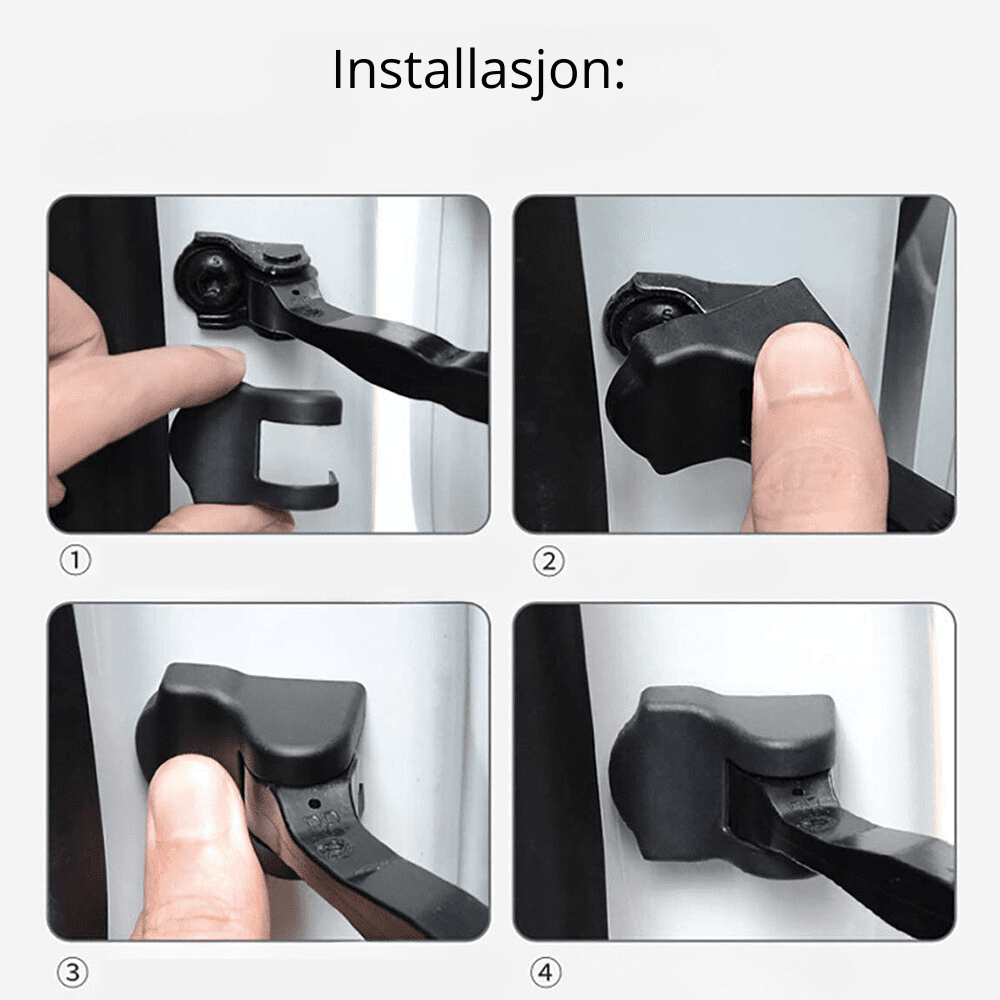 Installasjon:

①

②

③

④