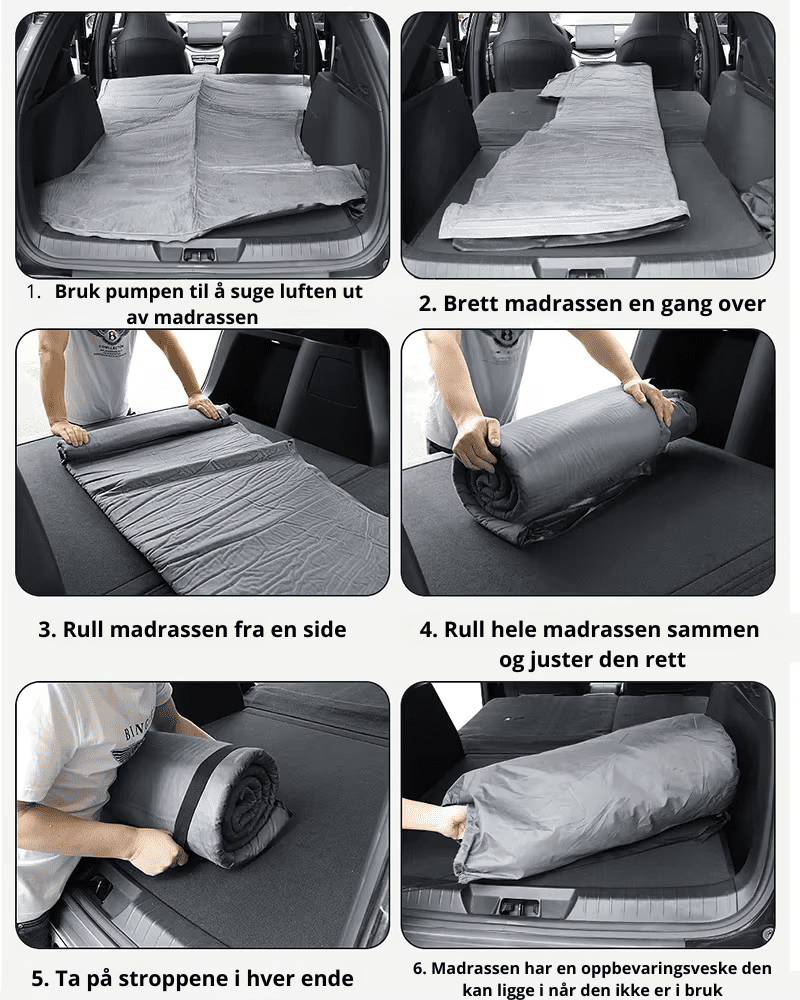 1. Bruk pumpen til å suge luften ut av madrassen

2. Brett madrassen en gang over

3. Rull madrassen fra en side

4. Rull hele madrassen sammen og juster den rett

5. Ta på stroppene i hver ende

6. Madrassen har en oppbevaringsveske den kan ligge i når den ikke er i bruk