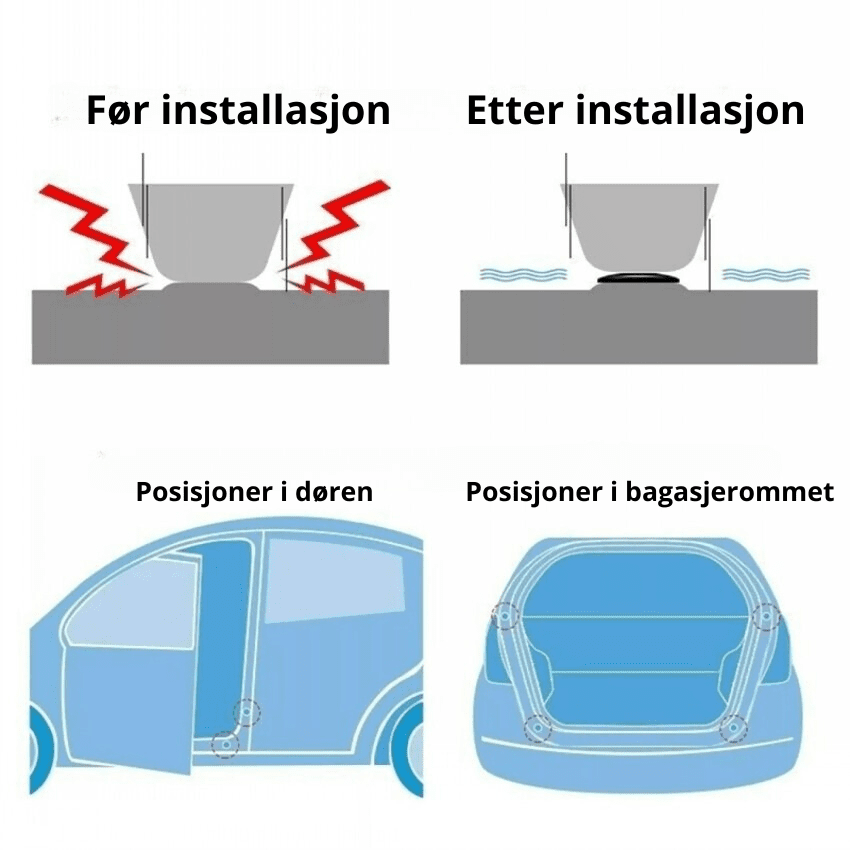 Før installasjon

Etter installasjon

Posisjoner i døren

Posisjoner i bagasjerommet